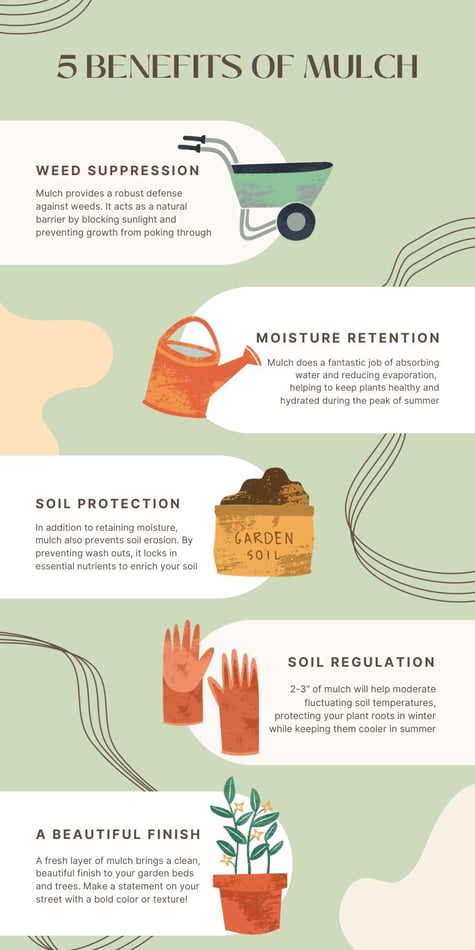 5 BENEFITS OF MULCH

WEED SUPPRESSION

Mulch provides a robust defense against weeds. It acts as a natural barrier by blocking sunlight and preventing growth from poking through

MOISTURE RETENTION

Mulch does a fantastic job of absorbing water and reducing evaporation, helping to keep plants healthy and hydrated during the peak of summer

SOIL PROTECTION

In addition to retaining moisture, mulch also prevents soil erosion. By preventing wash outs, it locks in essential nutrients to enrich your soil

GARDEN SOIL

SOIL REGULATION

2-3" of mulch will help moderate fluctuating soil temperatures, protecting your plant roots in winter while keeping them cooler in summer

A BEAUTIFUL FINISH

A fresh layer of mulch brings a clean, beautiful finish to your garden beds and trees. Make a statement on your street with a bold color or texture!